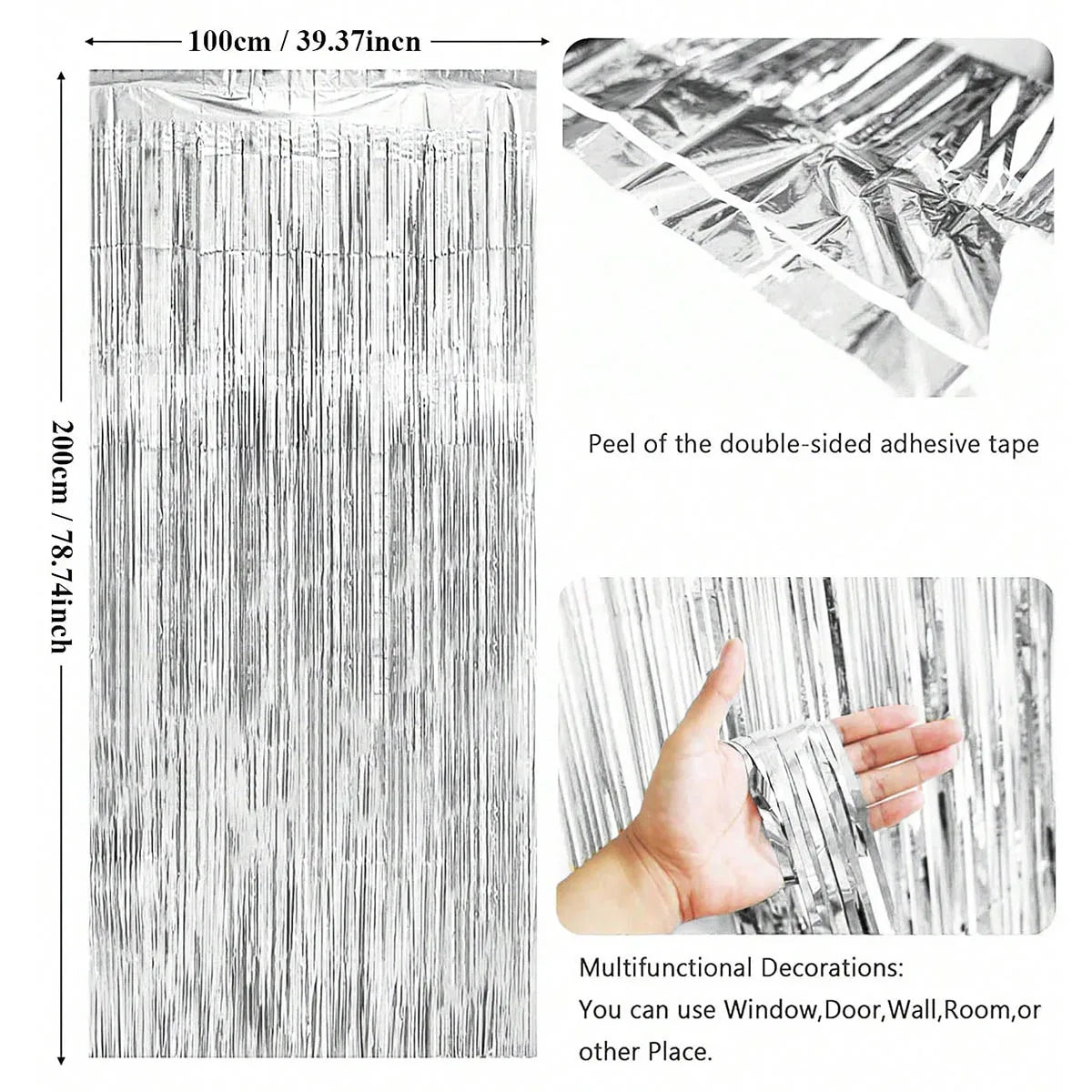 100cm / 39.37incn

200cm / 78.74inch

Peel of the double-sided adhesive tape

Multifunctional Decorations:
You can use Window,Door,Wall,Room,or other Place.