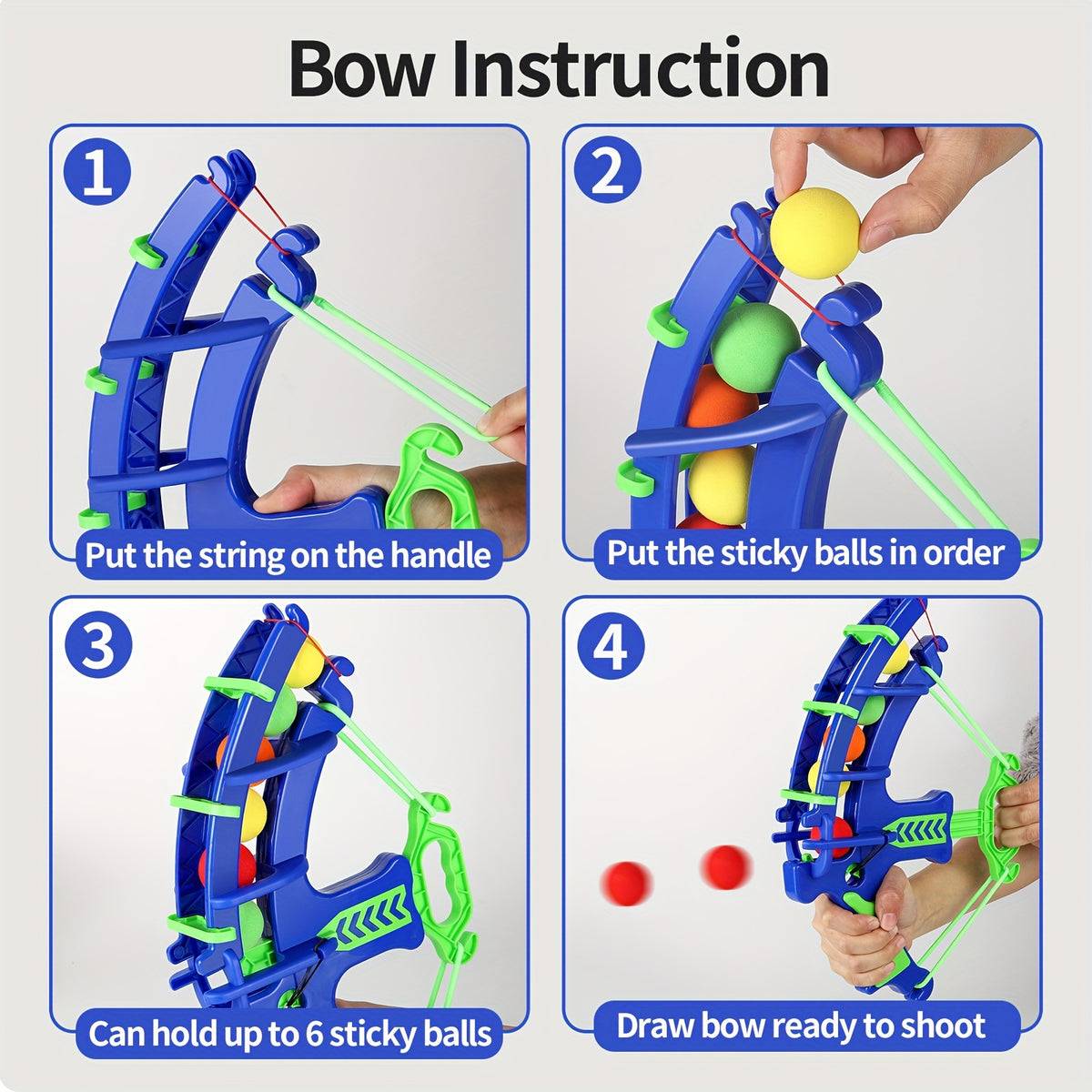 Bow Instruction

1

Put the string on the handle

2

Put the sticky balls in order

3

Can hold up to 6 sticky balls

4

Draw bow ready to shoot