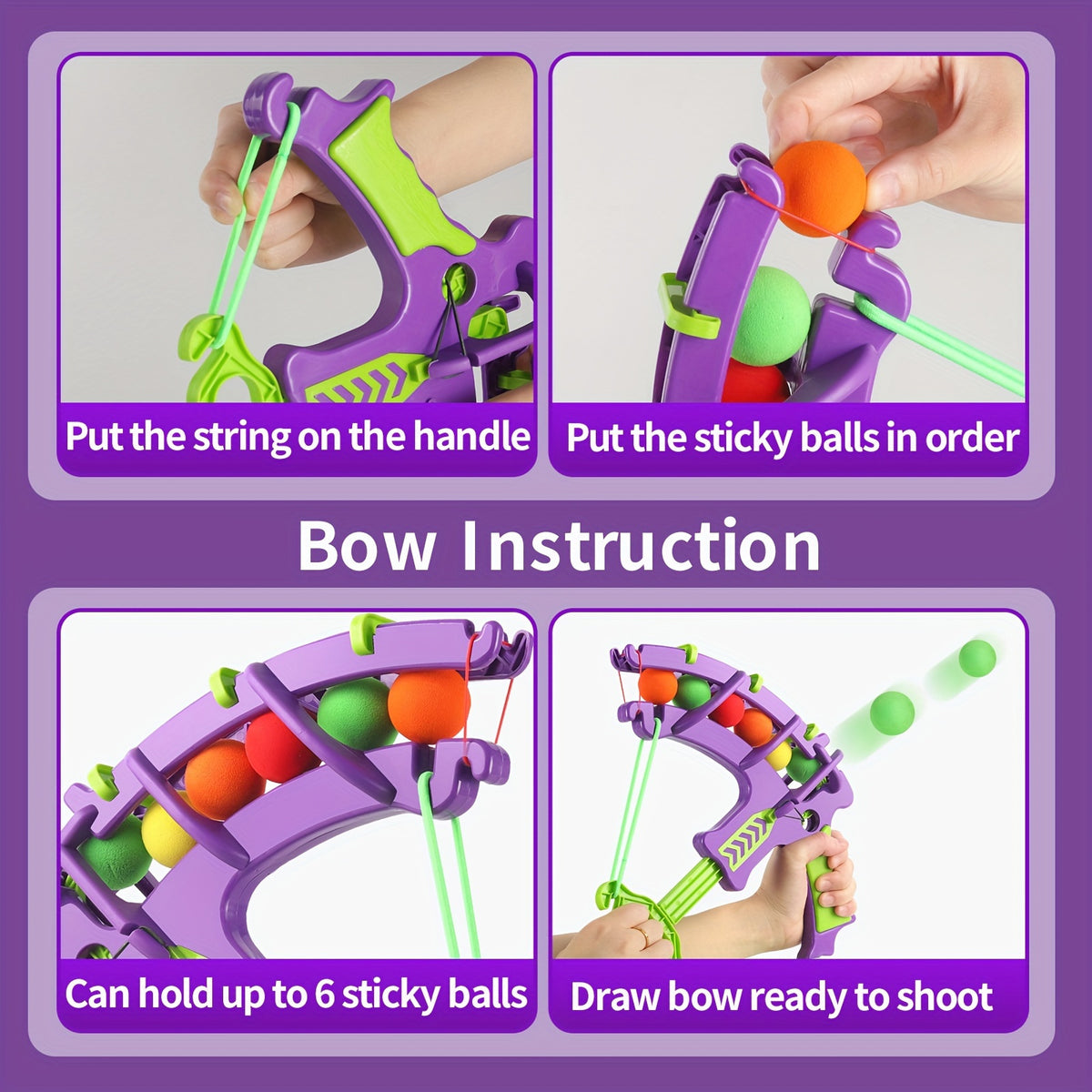 Put the string on the handle

Put the sticky balls in order

Bow Instruction

Can hold up to 6 sticky balls

Draw bow ready to shoot