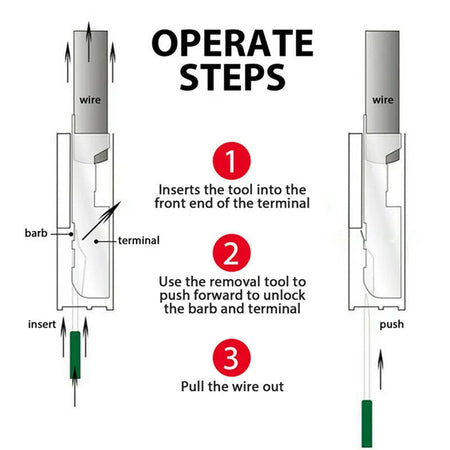 OPERATE STEPS

wire

barb

terminal

insert

1
Inserts the tool into the front end of the terminal

2
Use the removal tool to push forward to unlock the barb and terminal

3
Pull the wire out

wire

push