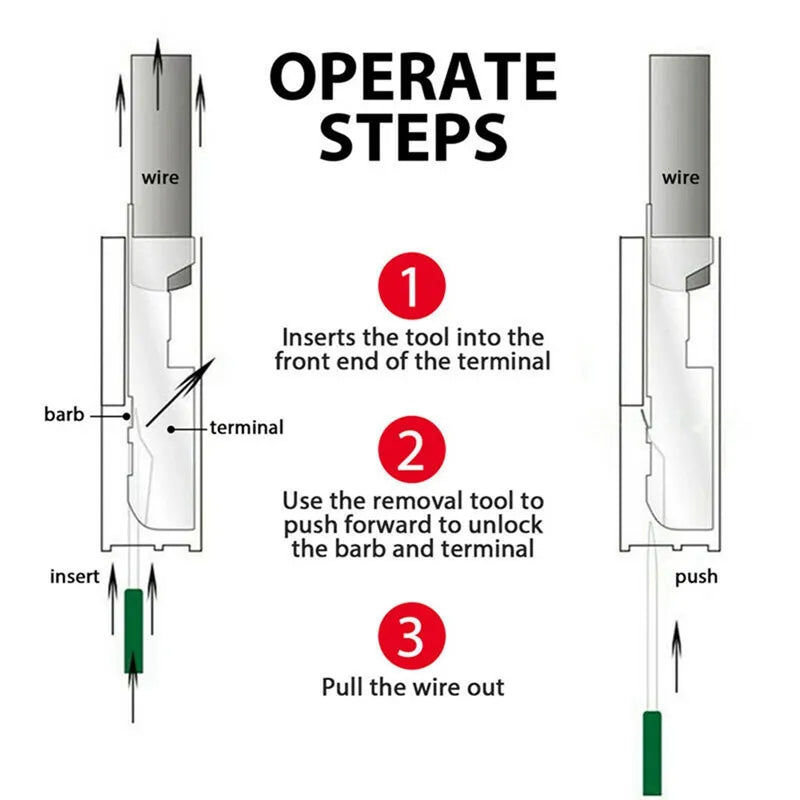 OPERATE STEPS

wire

barb

terminal

insert

1
Inserts the tool into the front end of the terminal

2
Use the removal tool to push forward to unlock the barb and terminal

3
Pull the wire out

wire

push