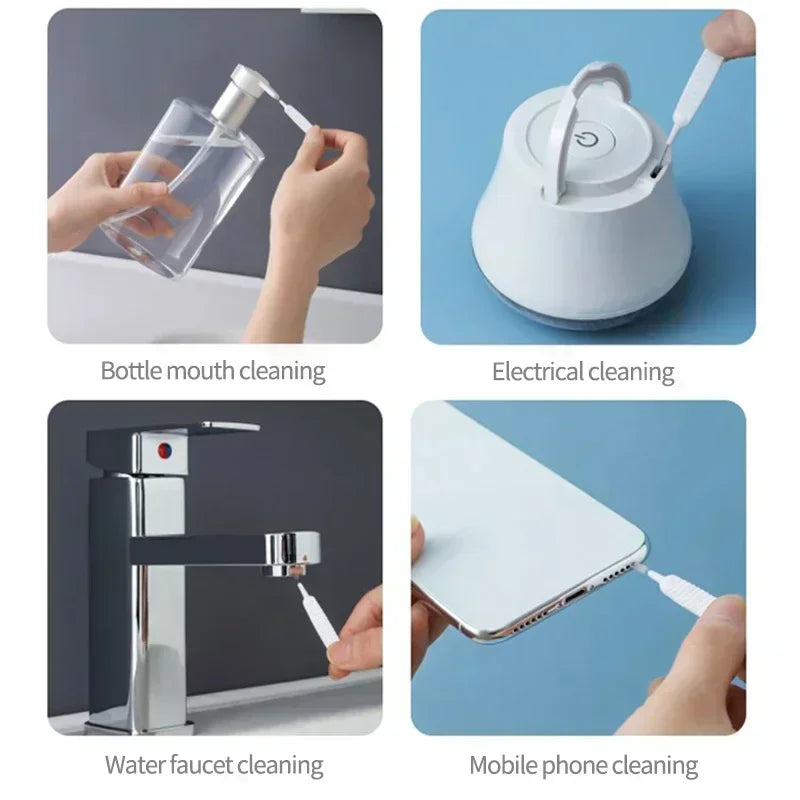 Bottle mouth cleaning

Electrical cleaning

Water faucet cleaning

Mobile phone cleaning